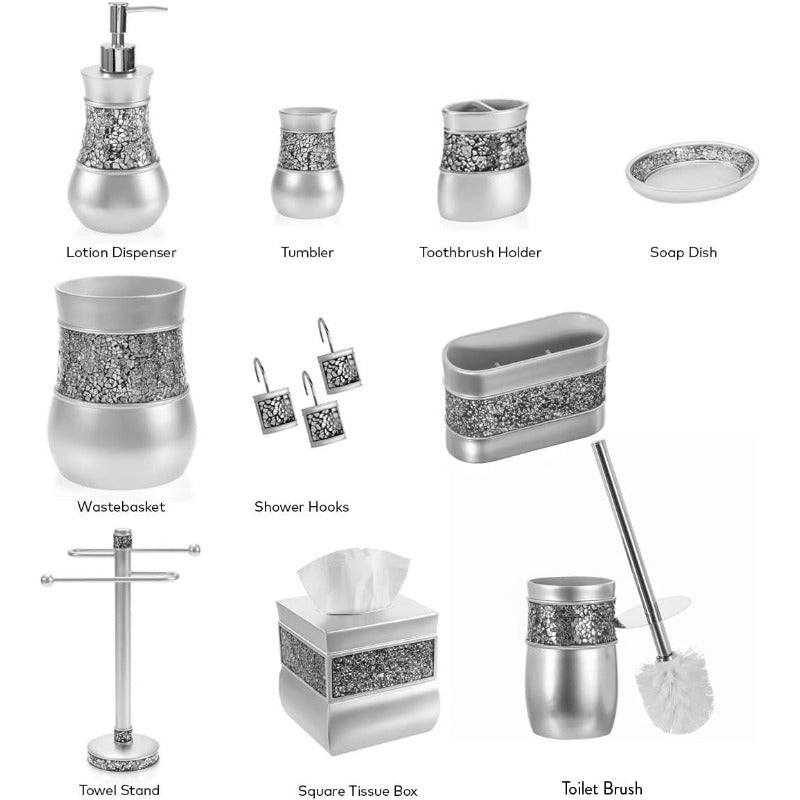 Lotion Dispenser

Tumbler

Toothbrush Holder

Soap Dish

Wastebasket

Shower Hooks

Towel Stand

Square Tissue Box

Toilet Brush