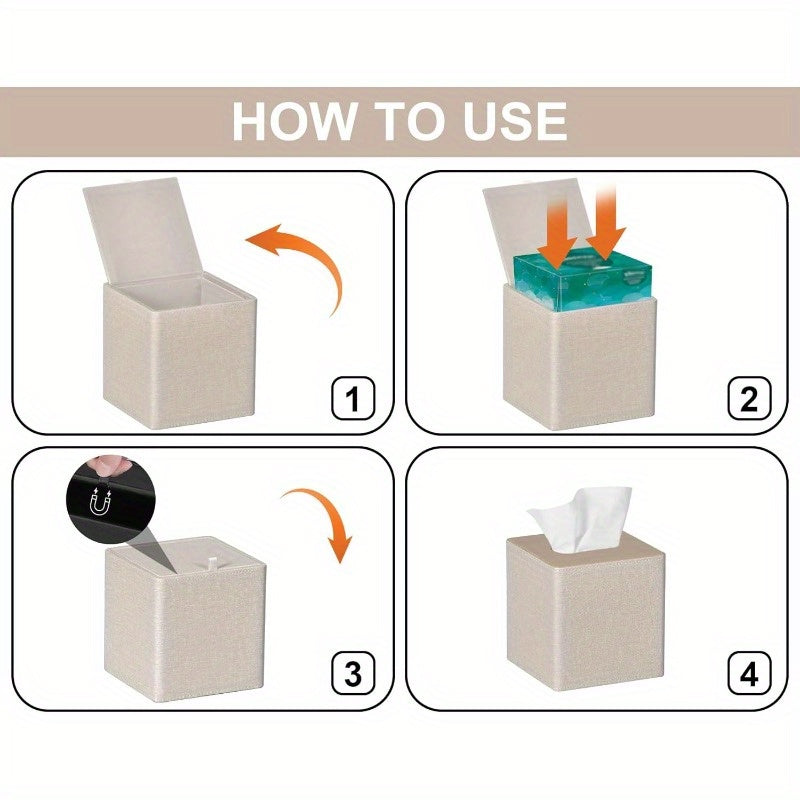 HOW TO USE

1

2

3

4